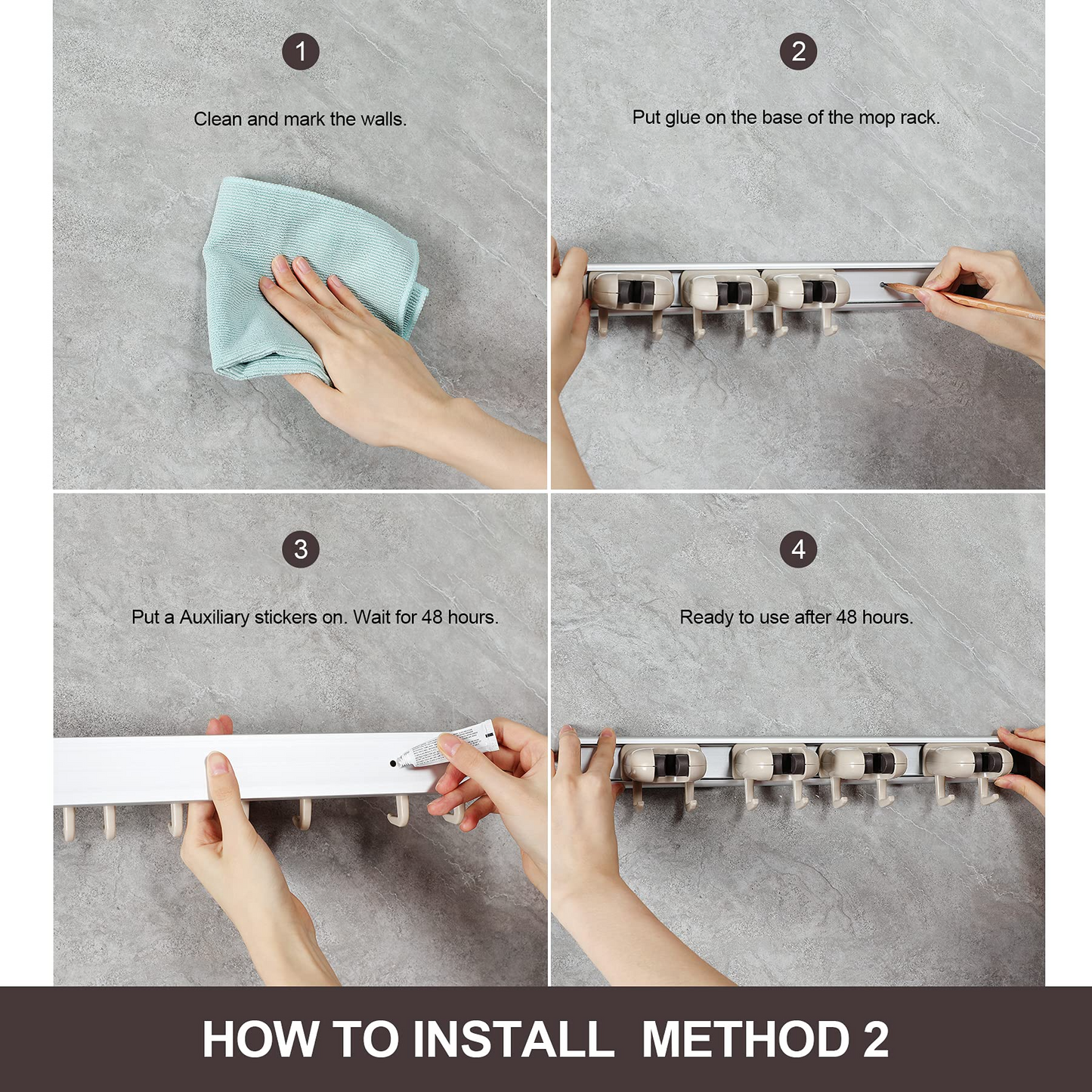 1

Clean and mark the walls.

2

Put glue on the base of the mop rack.

3

Put a Auxiliary stickers on. Wait for 48 hours.

4

Ready to use after 48 hours.

HOW TO INSTALL METHOD 2