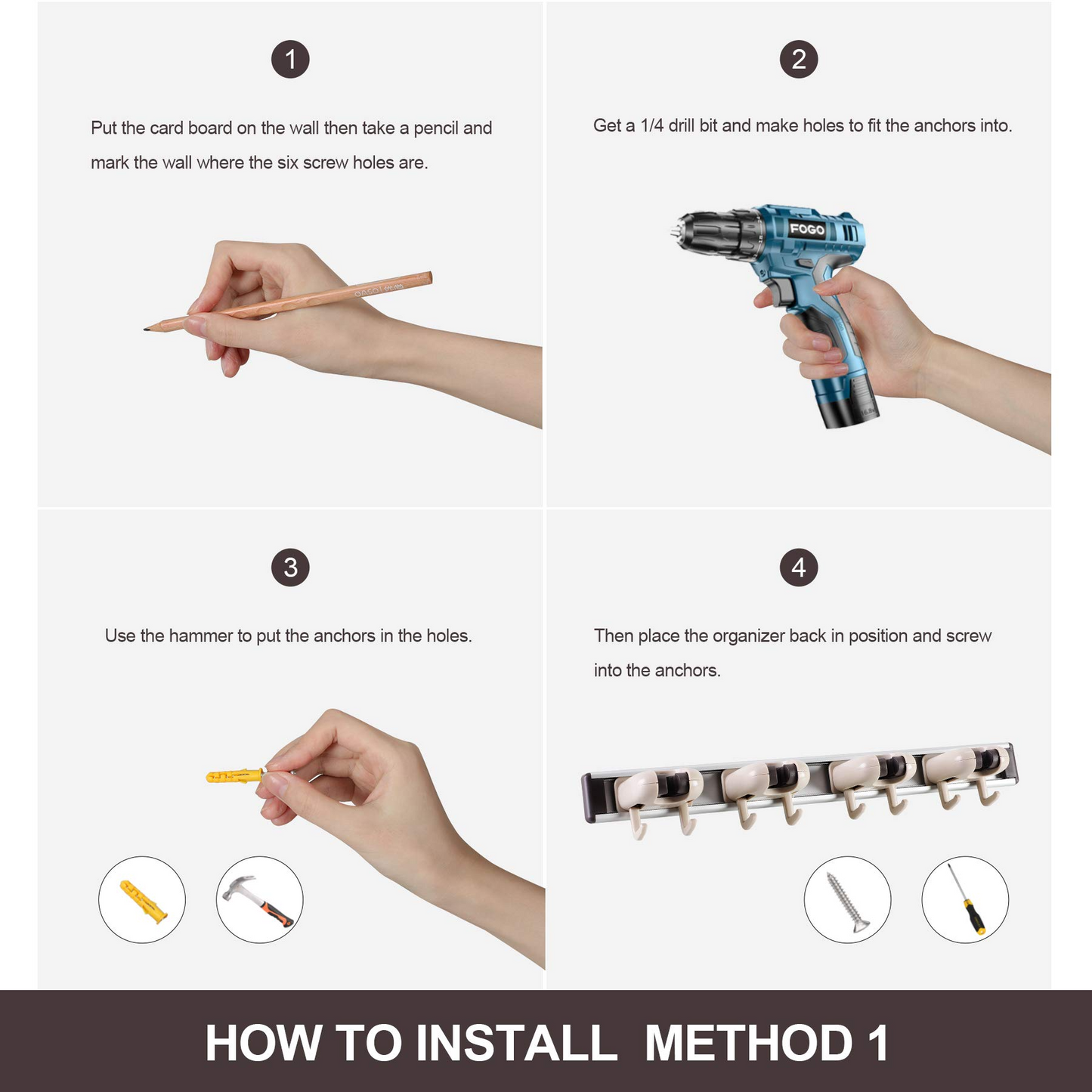 1

Put the card board on the wall then take a pencil and mark the wall where the six screw holes are.

2

Get a 1/4 drill bit and make holes to fit the anchors into.

FOGO

3

Use the hammer to put the anchors in the holes.

4

Then place the organizer back in position and screw into the anchors.

HOW TO INSTALL METHOD 1