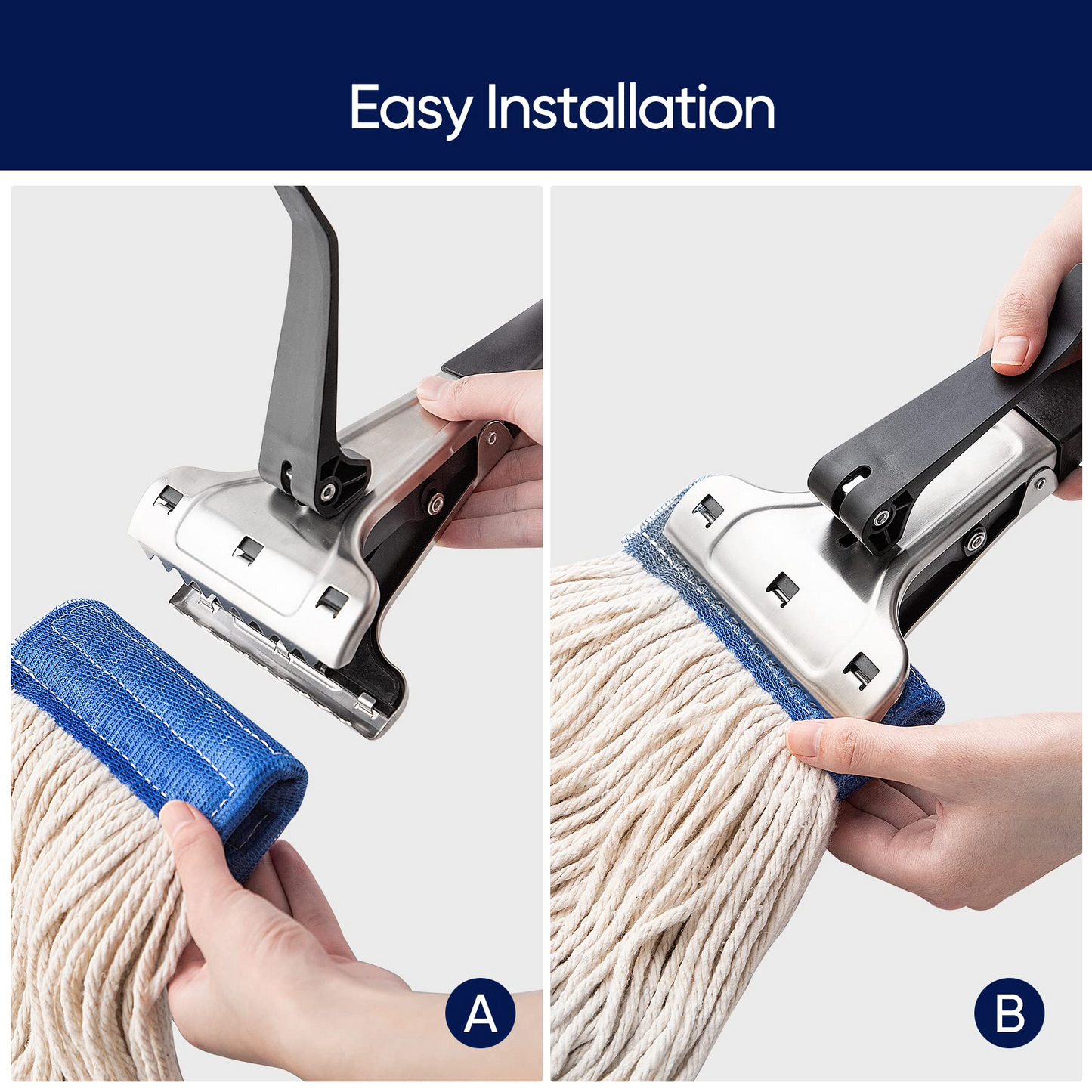 Easy Installation

A

B