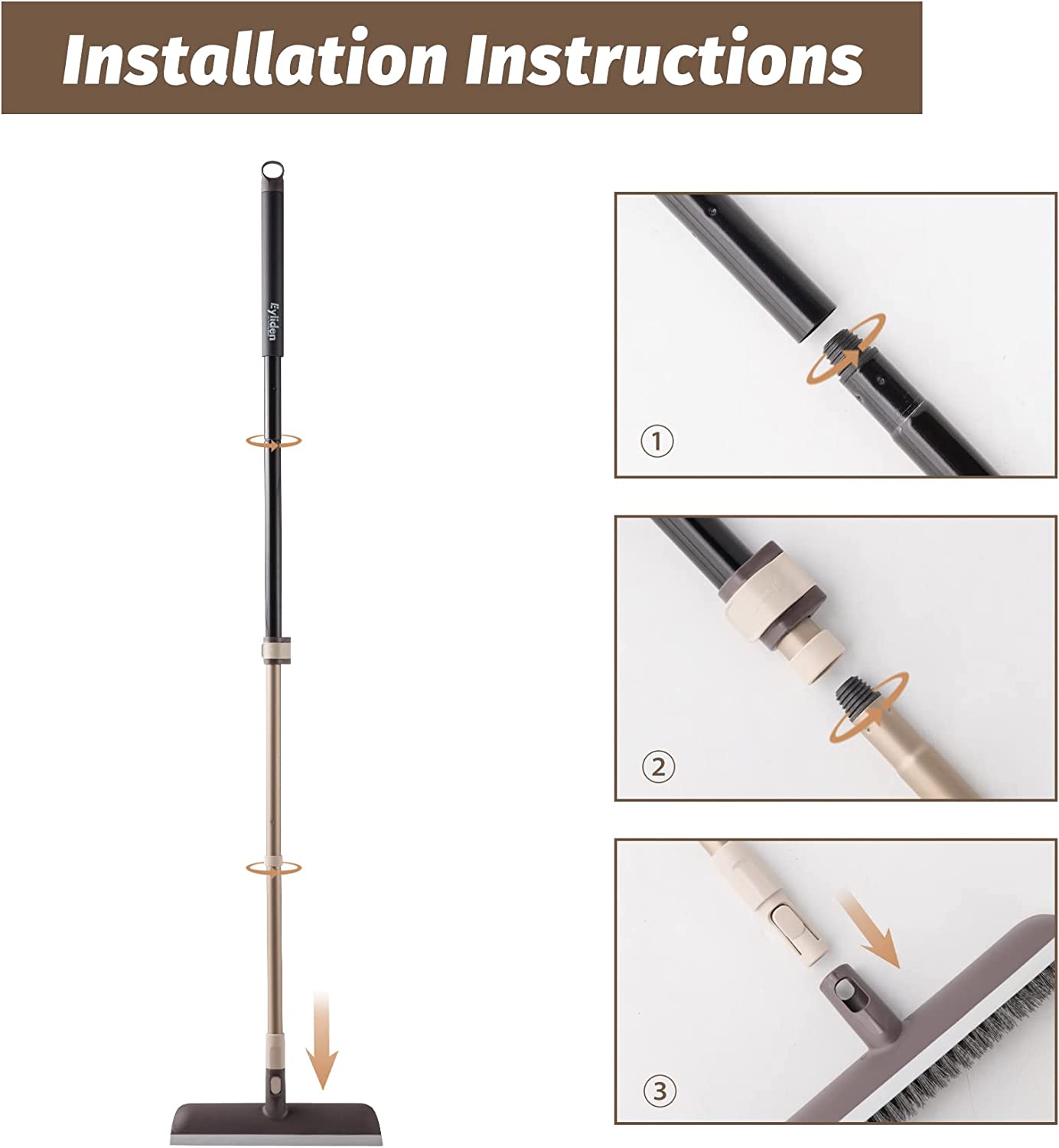 Installation Instructions

Eyliden

①

②

③