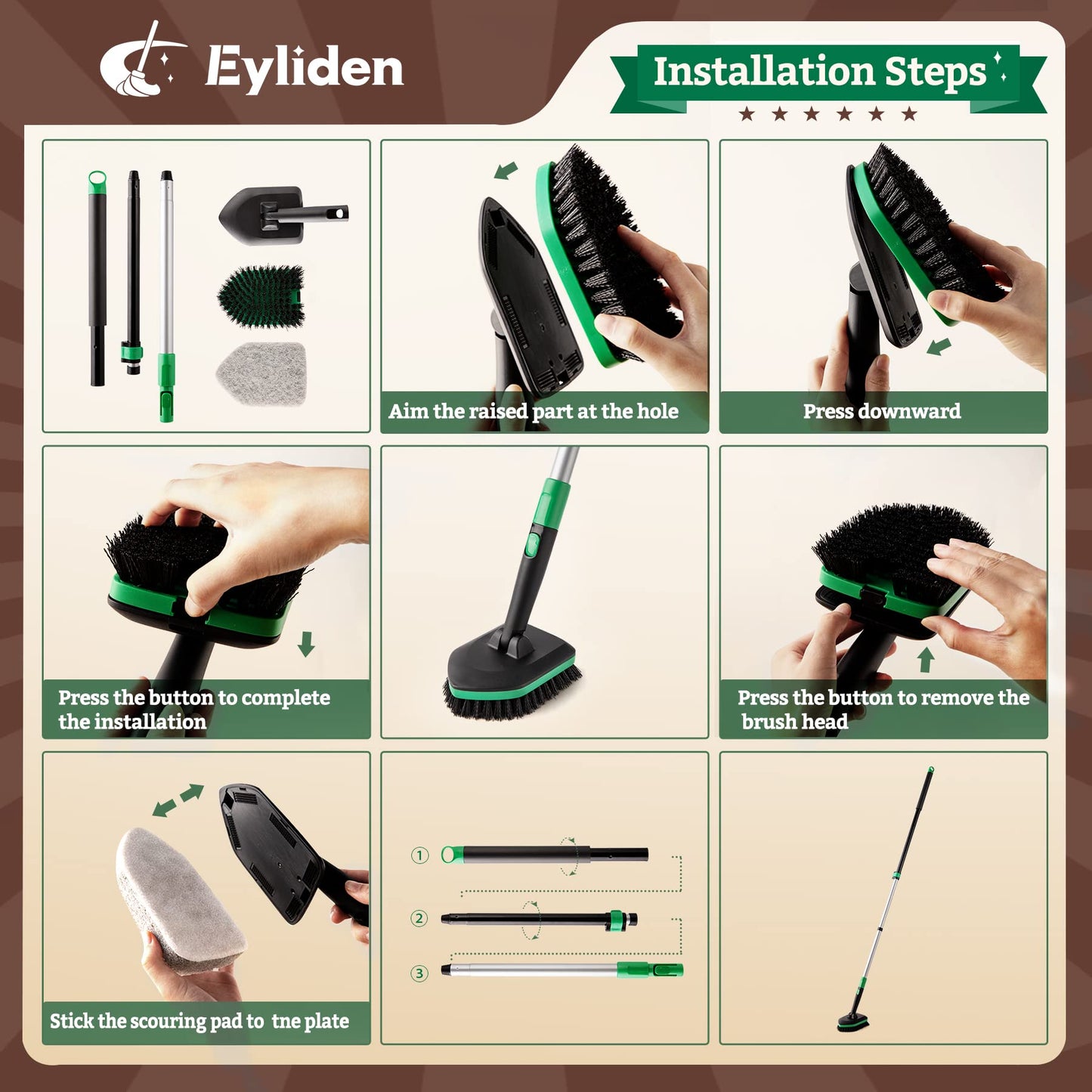 Eyliden

Installation Steps

Aim the raised part at the hole

Press downward

Press the button to complete the installation

Press the button to remove the brush head

Stick the scouring pad to tne plate

①

②

③