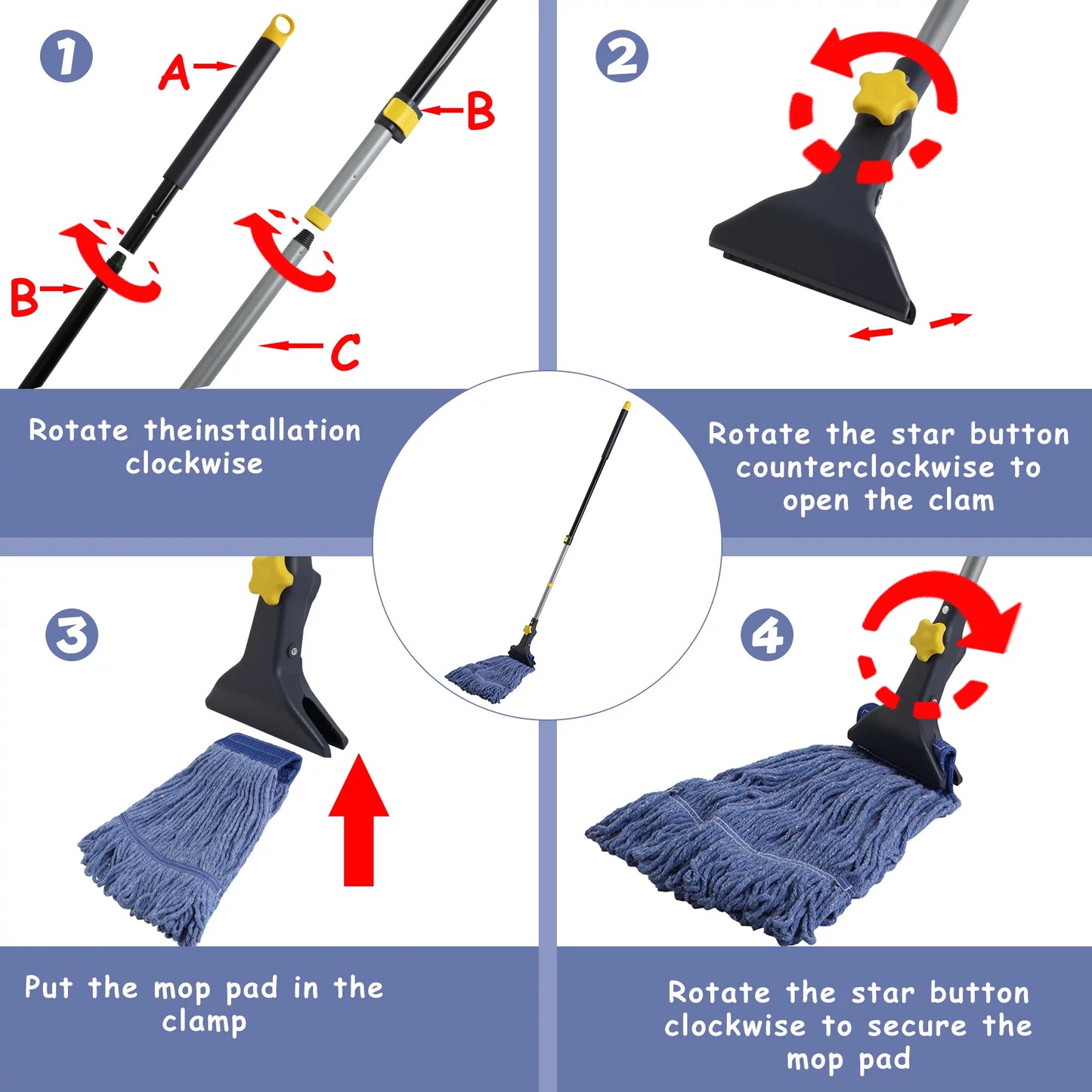 1

A

B

B

C

Rotate theinstallation clockwise

2

Rotate the star button counterclockwise to open the clam

3

Put the mop pad in the clamp

4

Rotate the star button clockwise to secure the mop pad