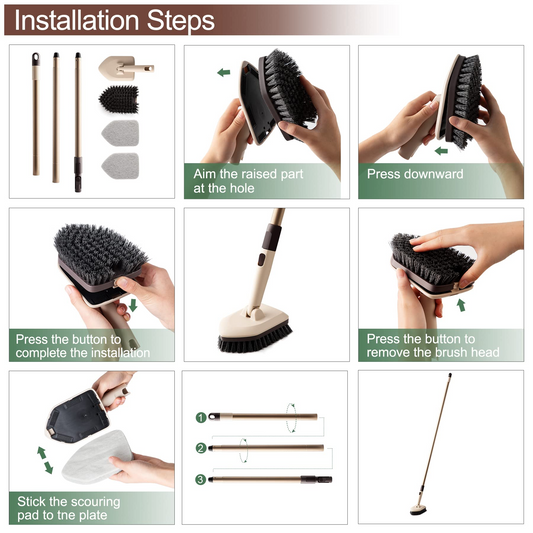 Installation Steps

Aim the raised part at the hole

Press downward

Press the button to complete the installation

Press the button to remove the brush head

Stick the scouring pad to tne plate

1

2

3