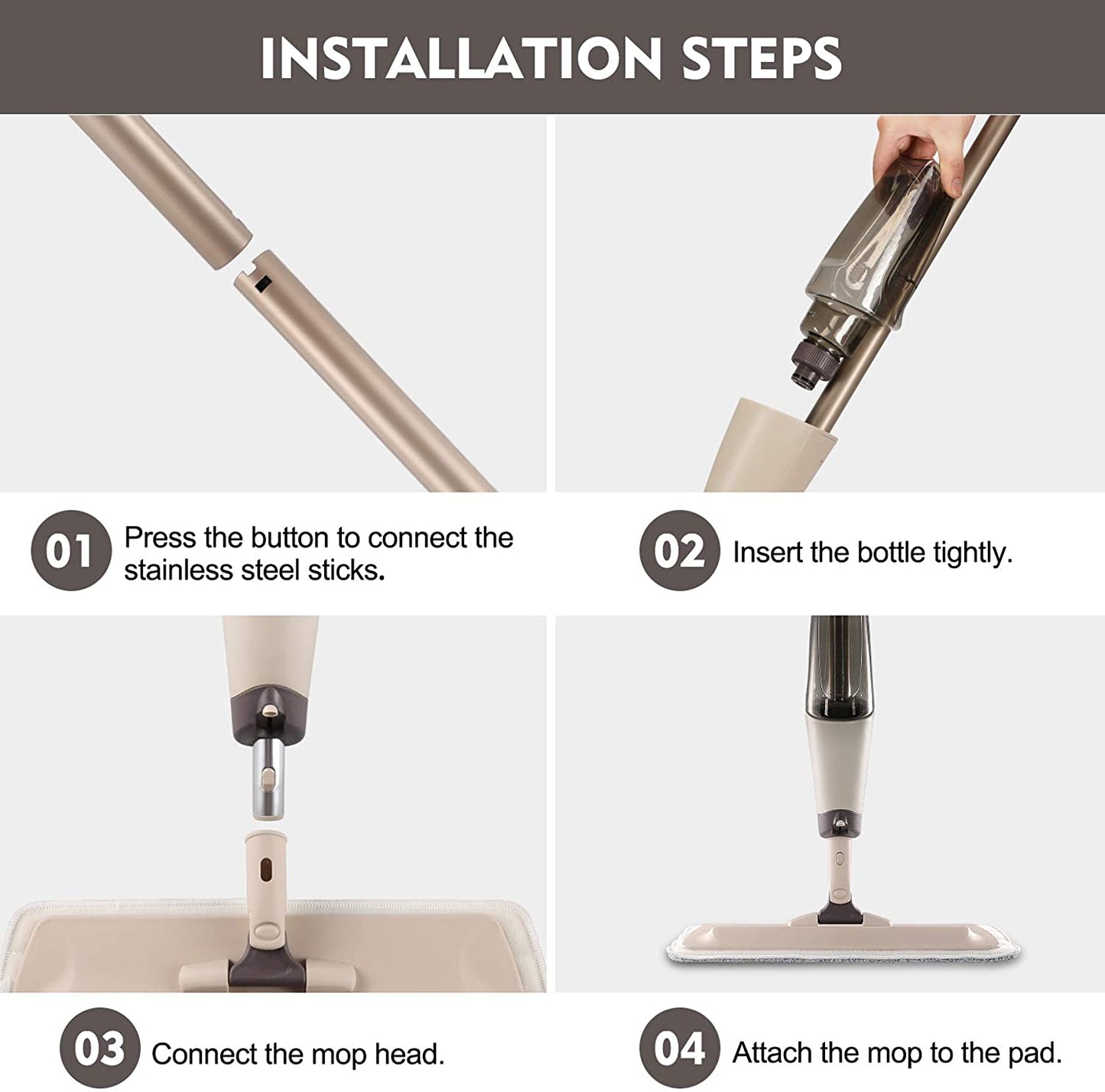 INSTALLATION STEPS

01 Press the button to connect the stainless steel sticks.

02 Insert the bottle tightly.

03 Connect the mop head.

04 Attach the mop to the pad.