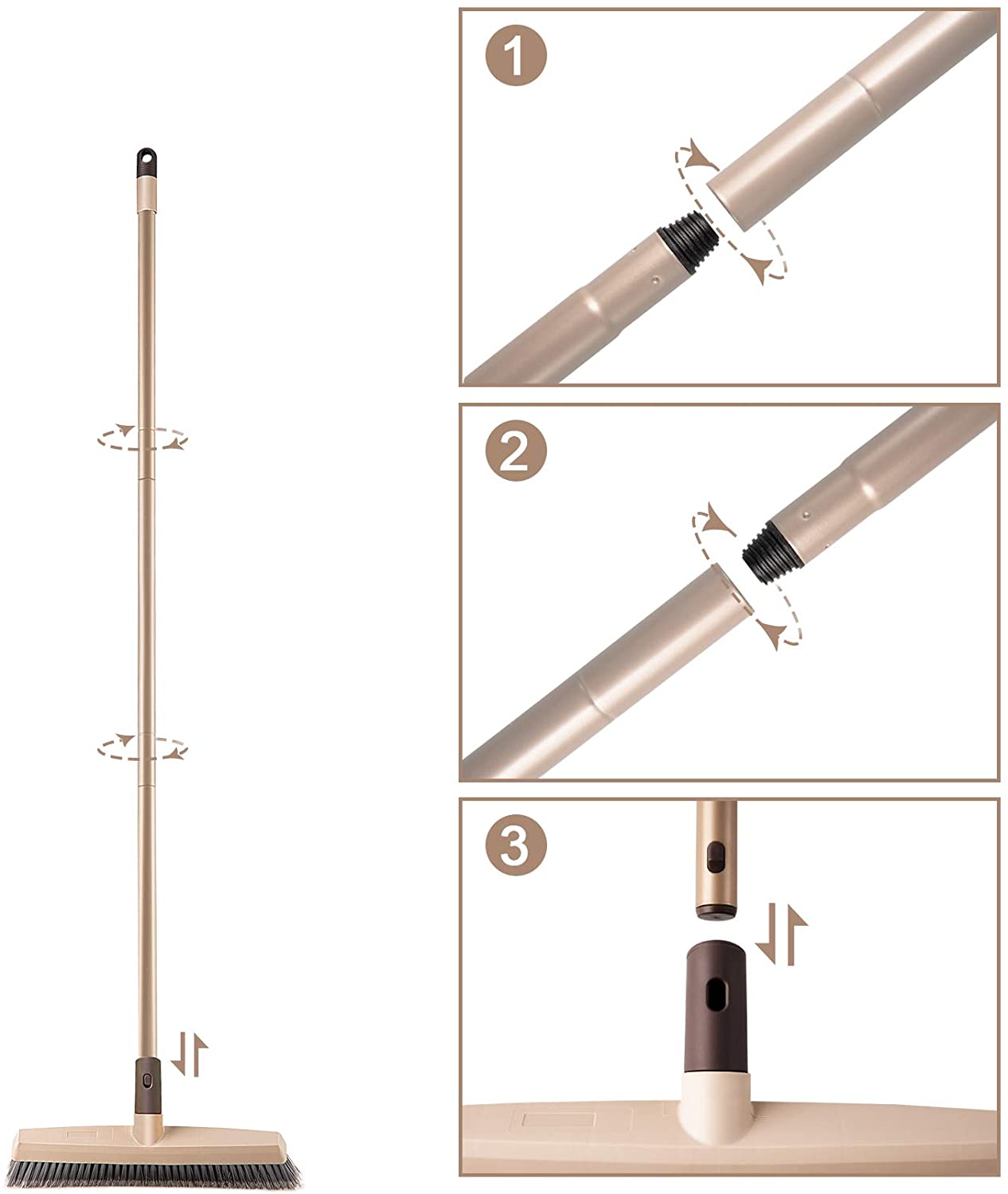 1

2

3