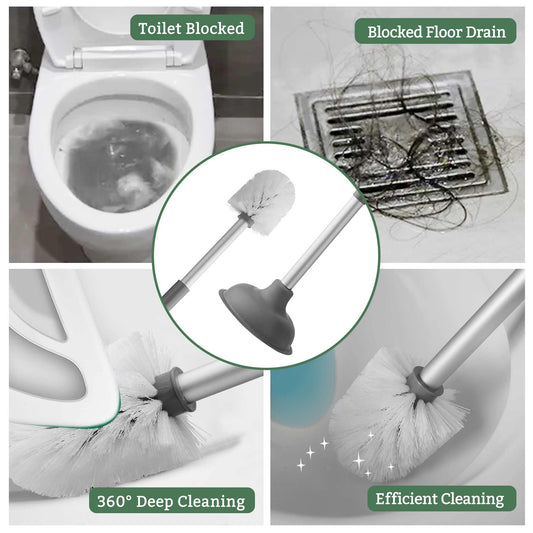 Toilet Blocked

Blocked Floor Drain

360° Deep Cleaning

Efficient Cleaning