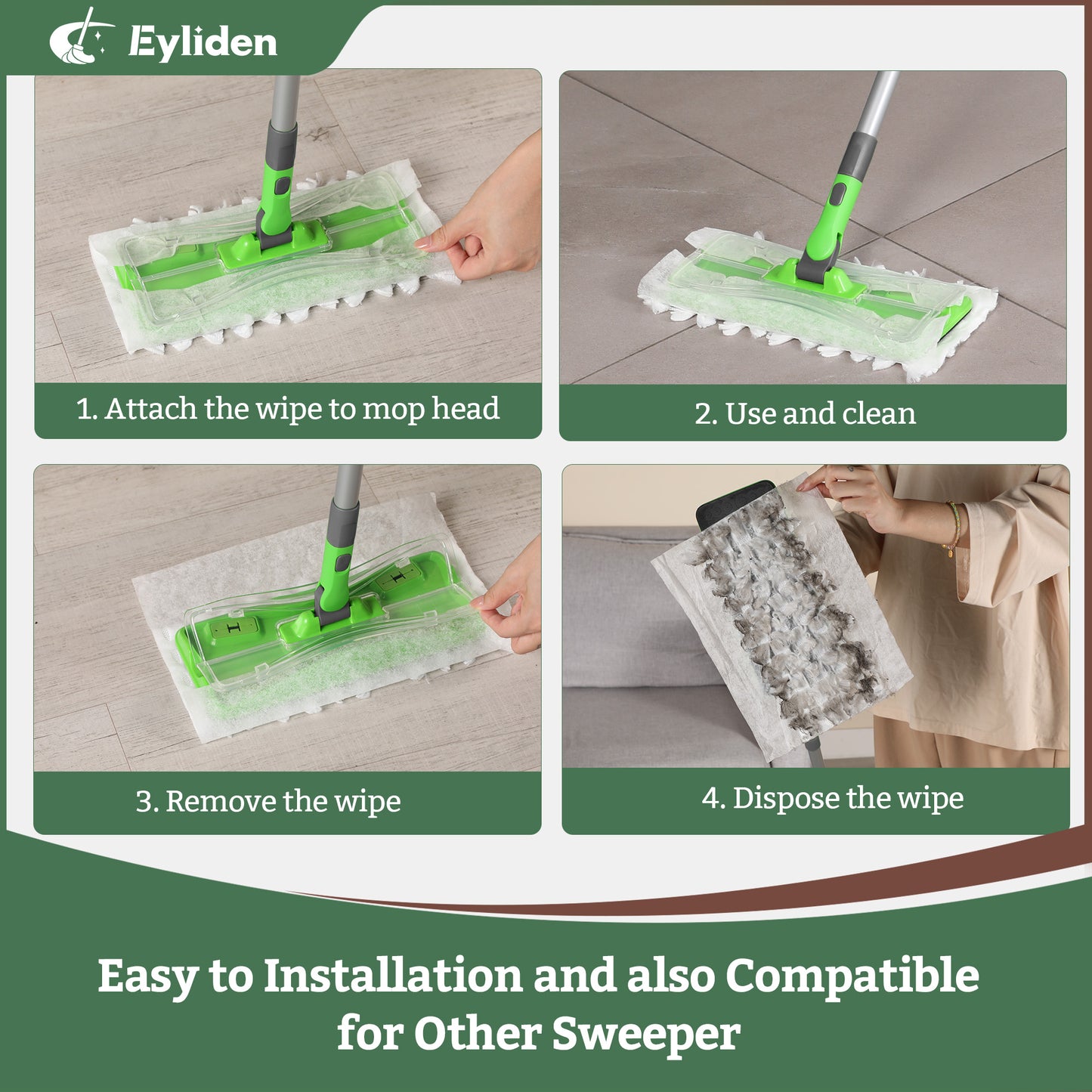 Eyliden

1. Attach the wipe to mop head

2. Use and clean

3. Remove the wipe

4. Dispose the wipe

Easy to Installation and also Compatible for Other Sweeper